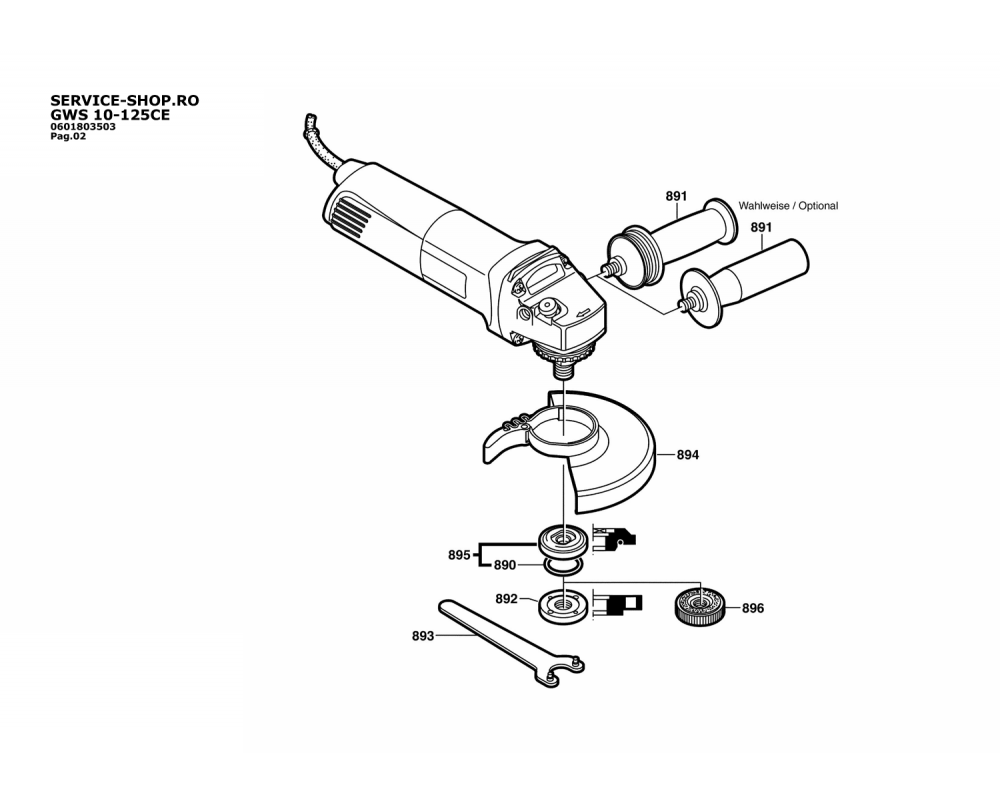 SERVICE-SHOP.RO
GWS 10-125CE
0601803503
Pag.02

891
Wahlweise / Optional
891

894

895
890

892

896

893